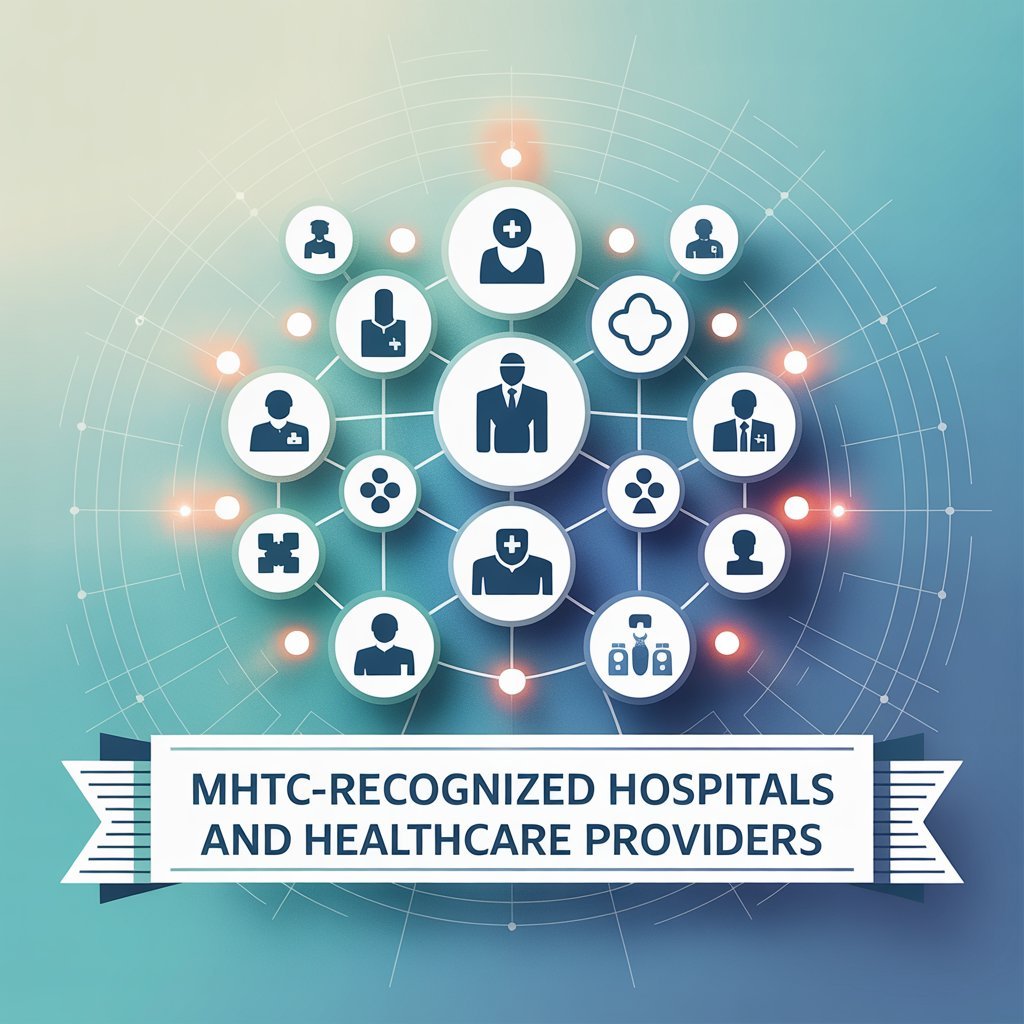 MHTC-RECOGNIZED HOSPITALS AND HEALTHCARE PROVIDERS