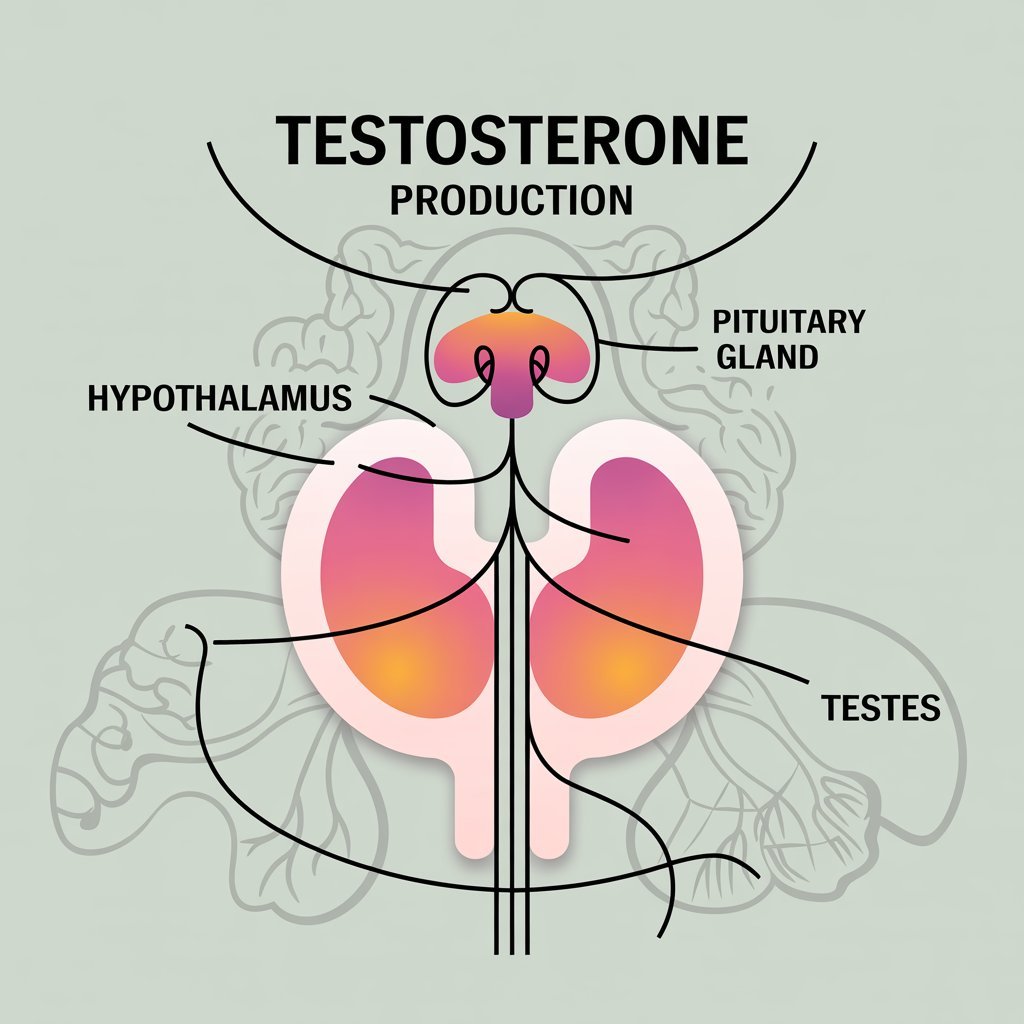 TESTOSTERONE
PRODUCTION

PITUITARY GLAND

HYPOTHALAMUS

TESTES